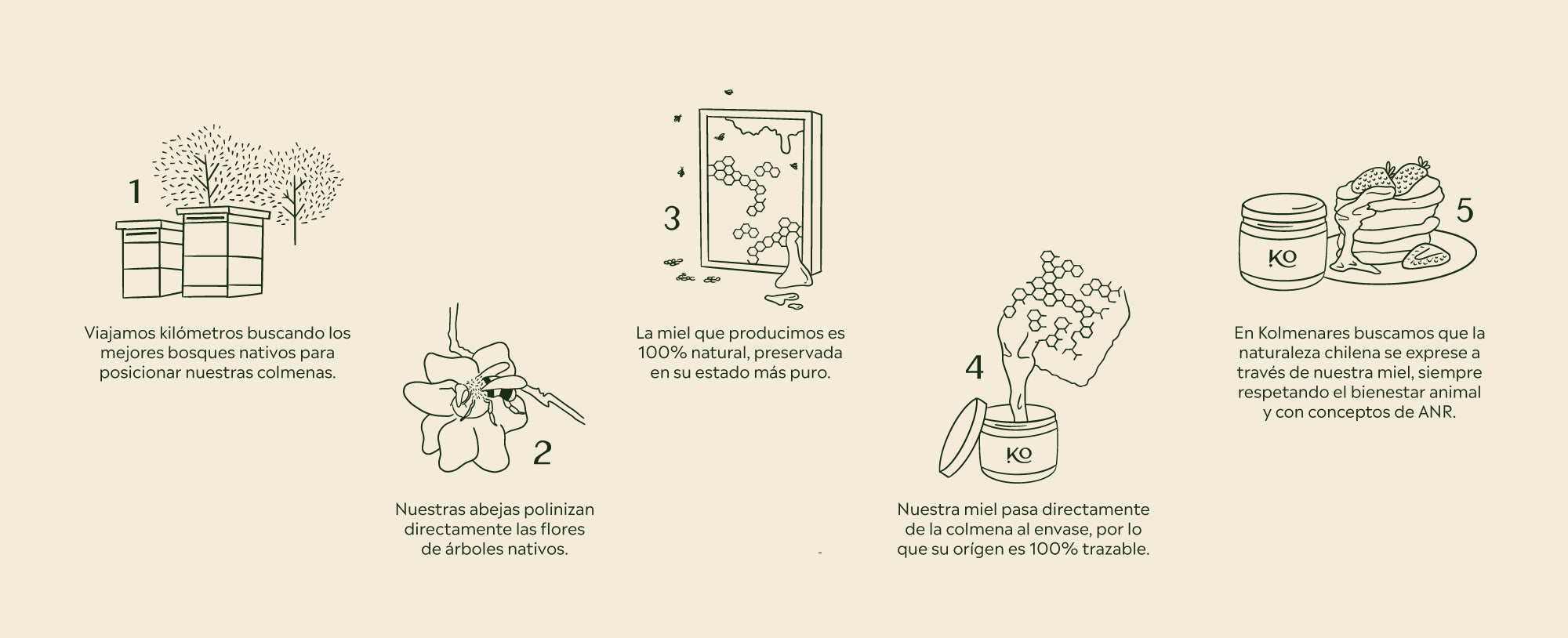 1

Viajamos kilómetros buscando los mejores bosques nativos para posicionar nuestras colmenas.

2

Nuestras abejas polinizan directamente las flores de árboles nativos.

3

La miel que producimos es 100% natural, preservada en su estado más puro.

4

KO

Nuestra miel pasa directamente de la colmena al envase, por lo que su orígen es 100% trazable.

5

KO

En Kolmenares buscamos que la naturaleza chilena se exprese a través de nuestra miel, siempre respetando el bienestar animal y con conceptos de ANR.