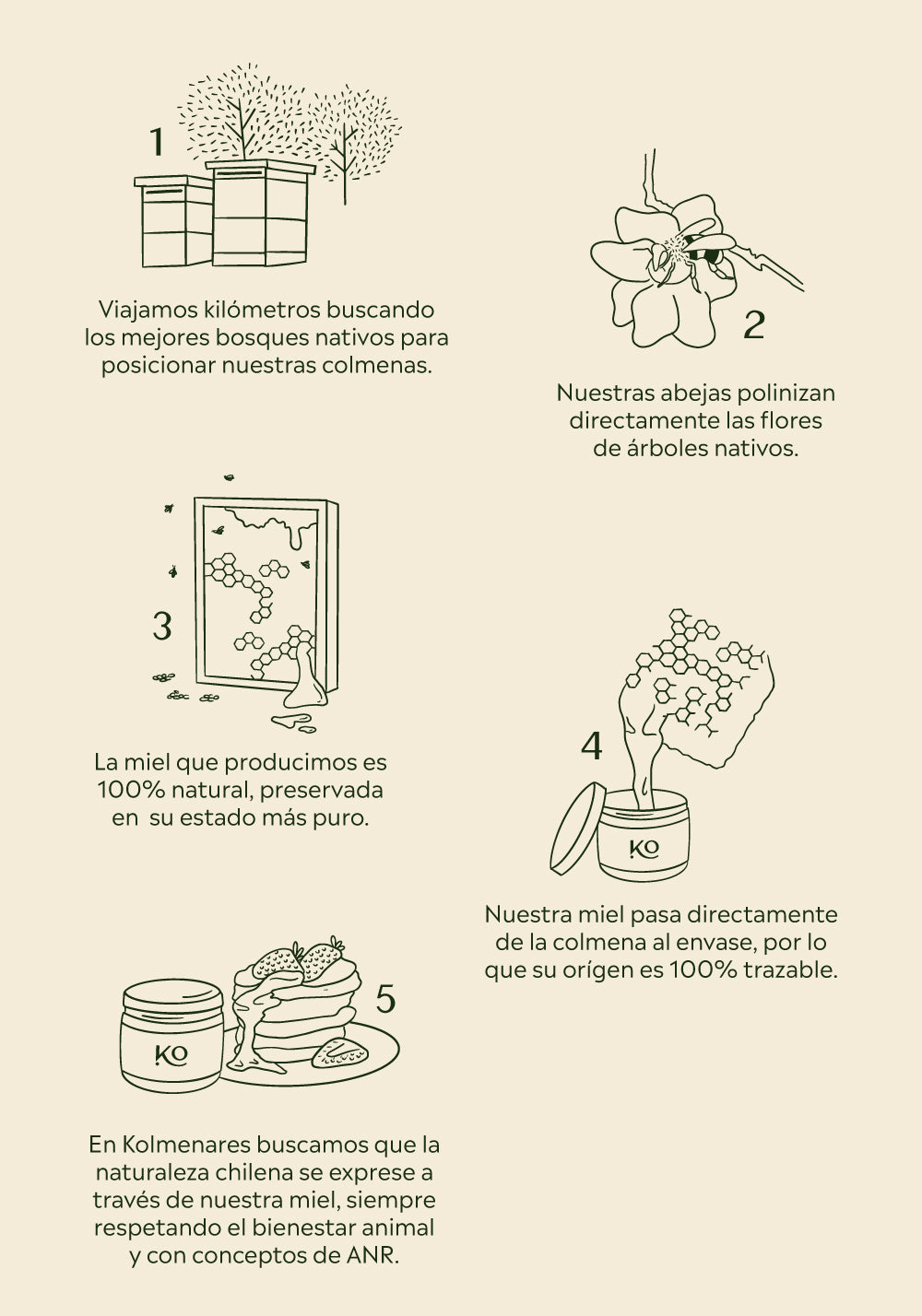 1

Viajamos kilómetros buscando los mejores bosques nativos para posicionar nuestras colmenas.

2

Nuestras abejas polinizan directamente las flores de árboles nativos.

3

La miel que producimos es 100% natural, preservada en  su estado más puro.

4

KO

Nuestra miel pasa directamente de la colmena al envase, por lo que su orígen es 100% trazable.

KO

5

En Kolmenares buscamos que la naturaleza chilena se exprese a través de nuestra miel, siempre respetando el bienestar animal y con conceptos de ANR.